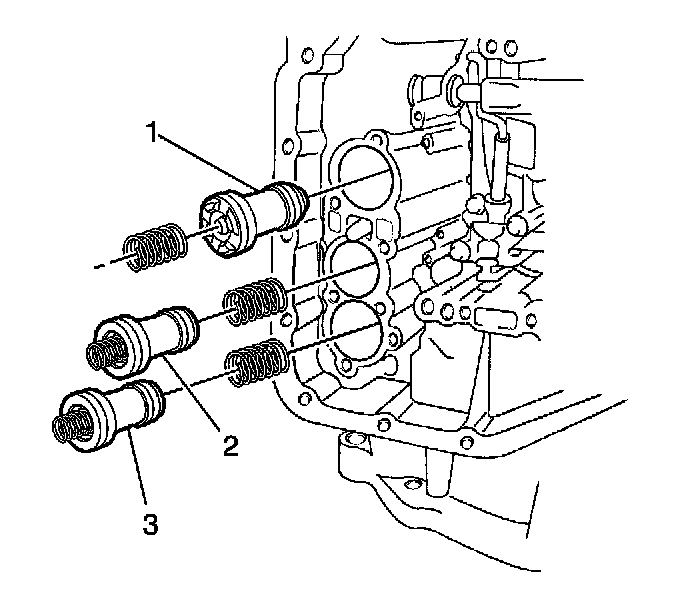 1

2

3