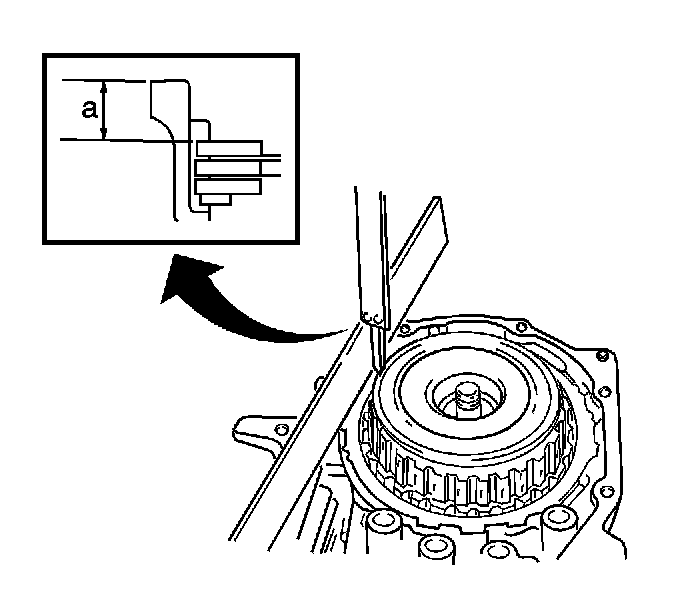 a