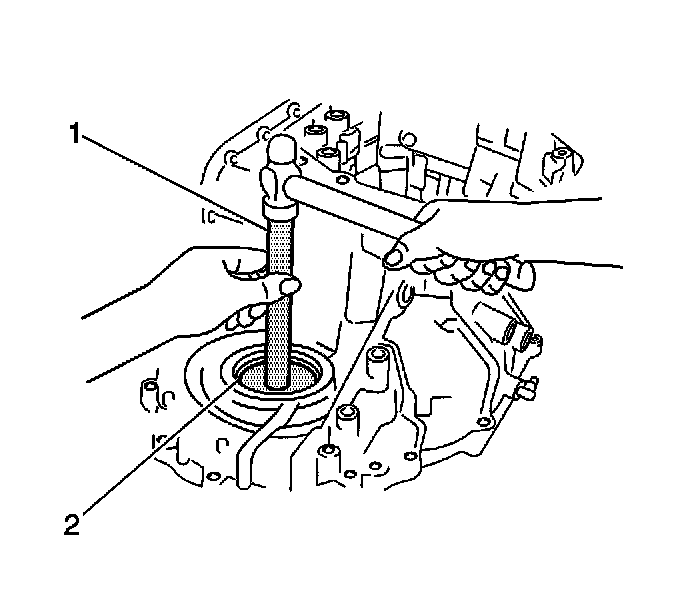 1

2