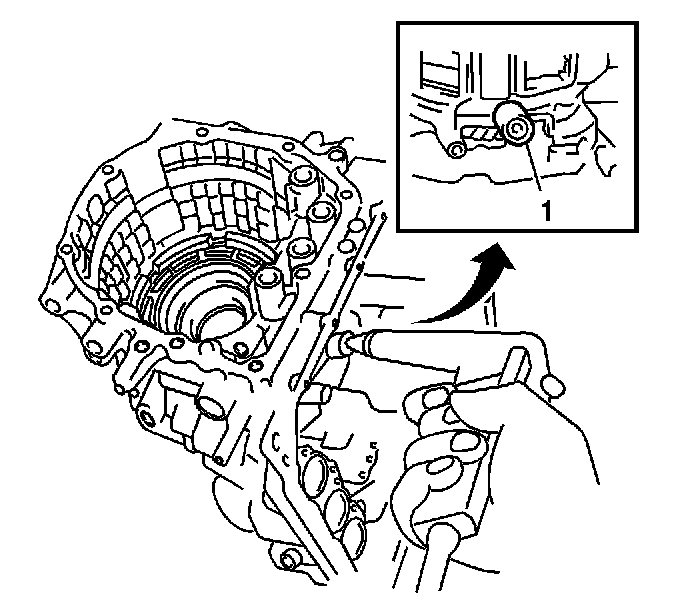 1