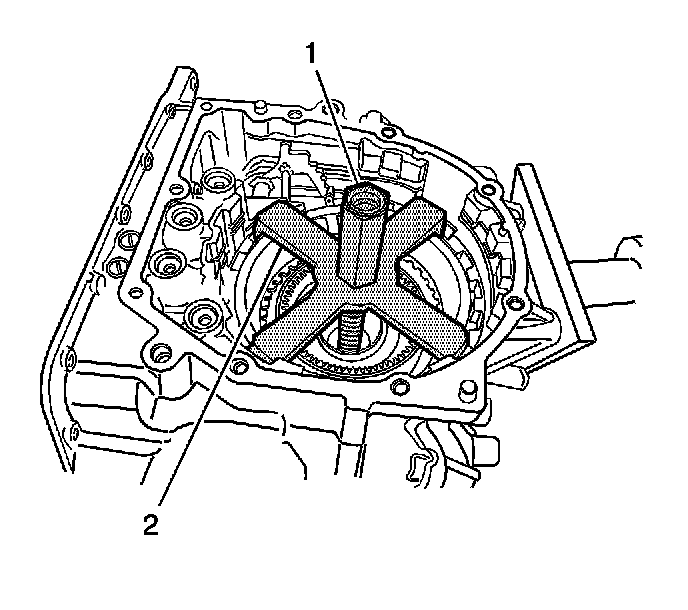 1

2