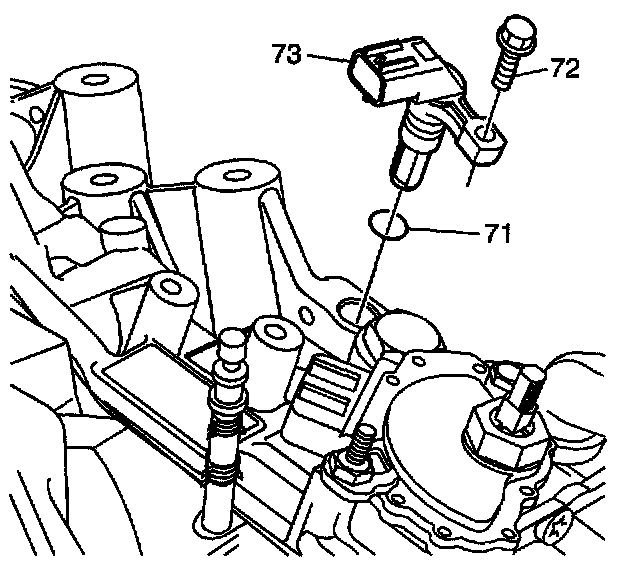 73
72
71