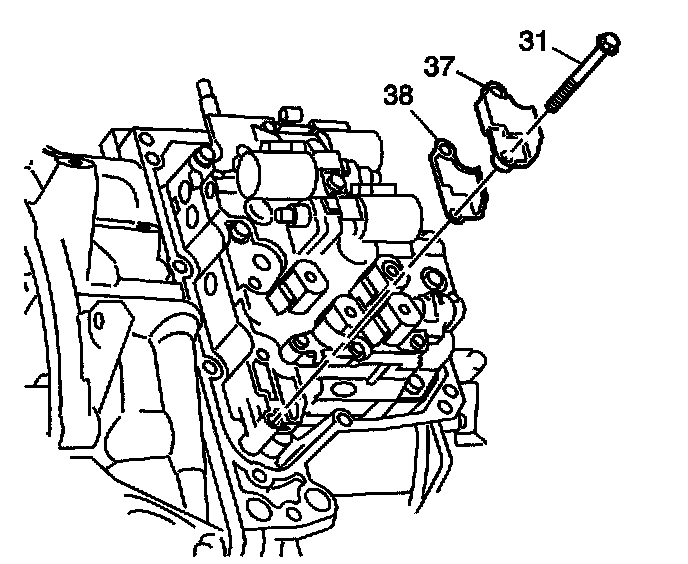 31
37
38