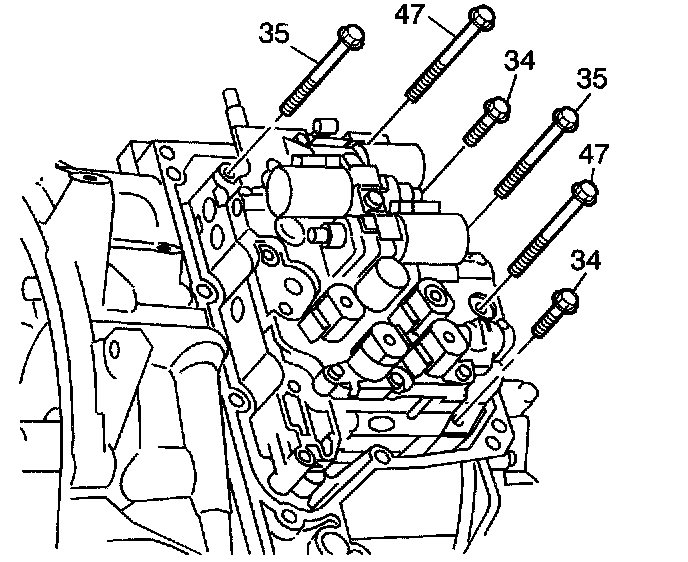 35
47
34
35
47
34