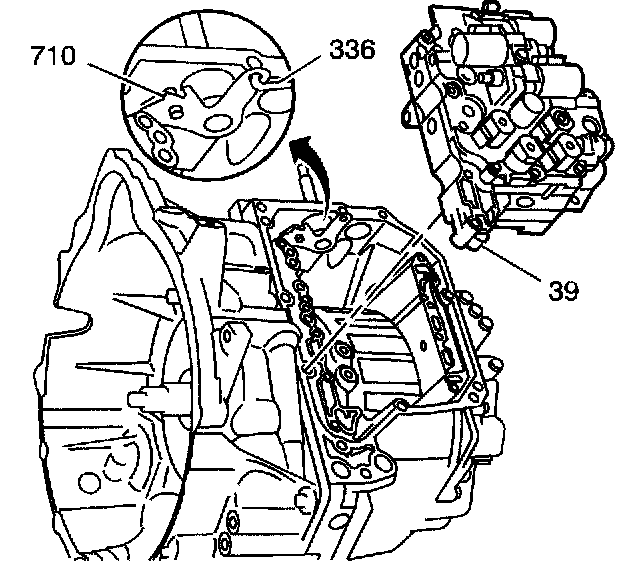 710
336
39