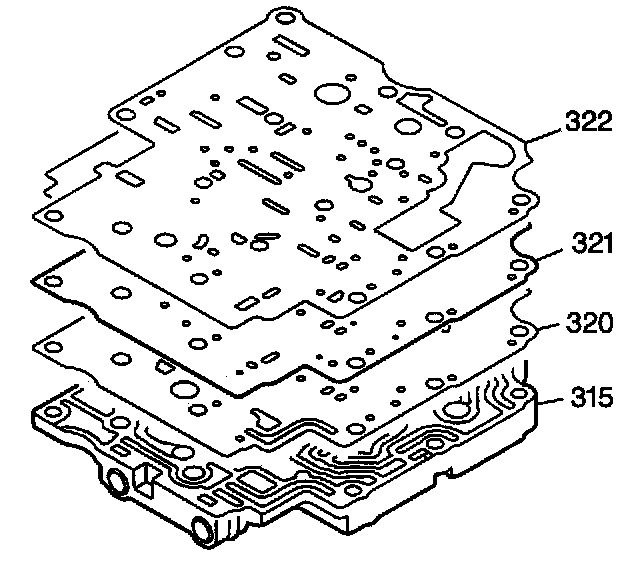 322
321
320
315