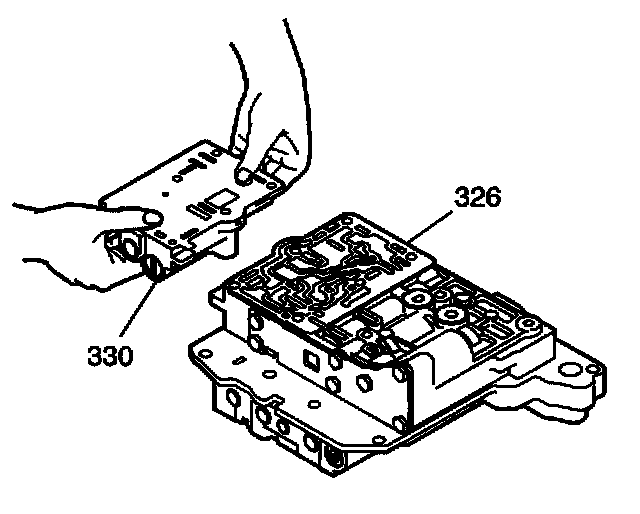 326

330