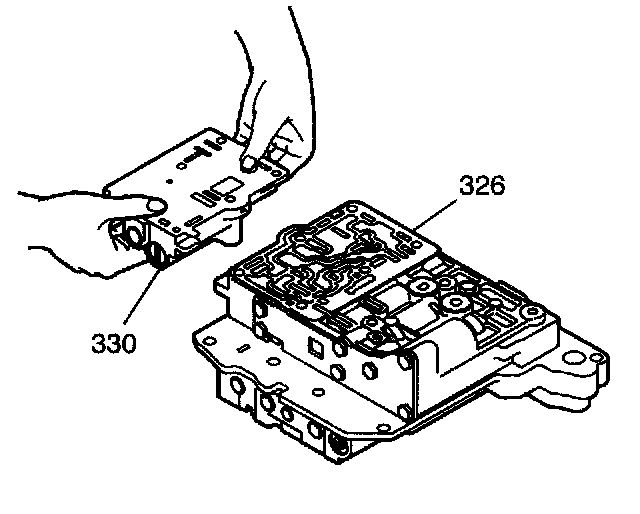 326

330