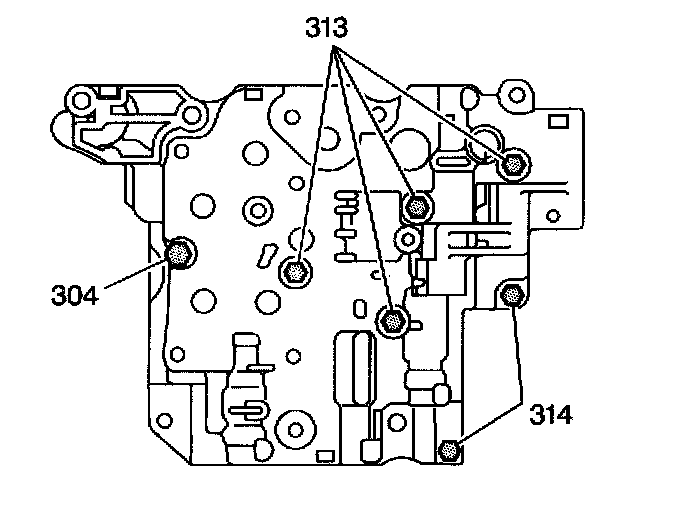 313

304

314