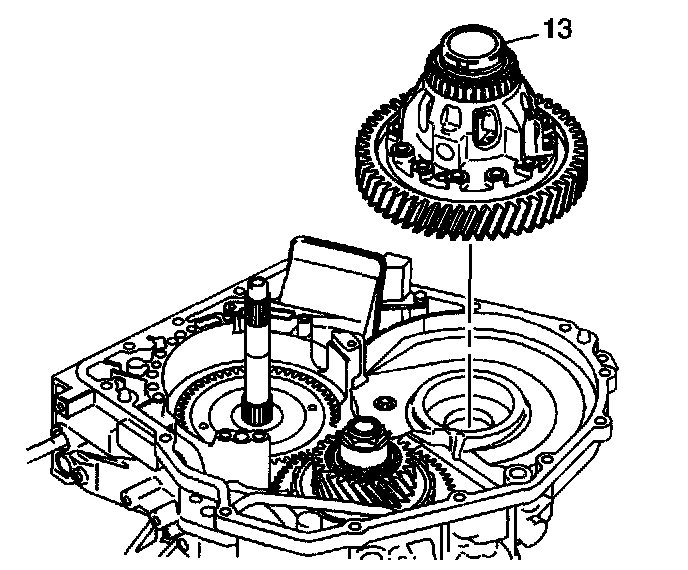 13