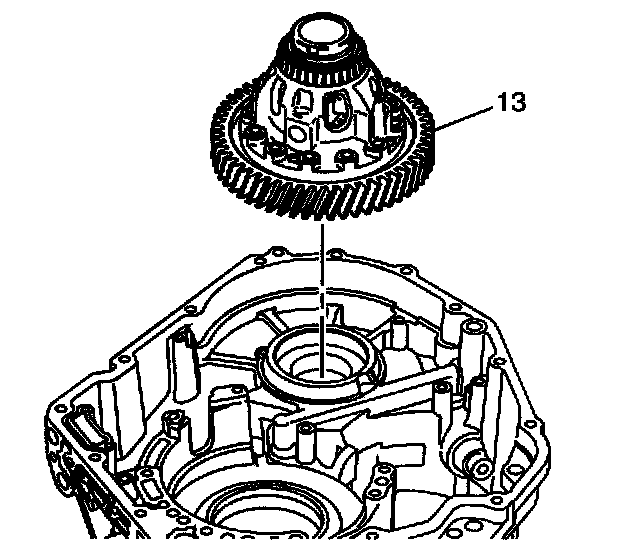 13