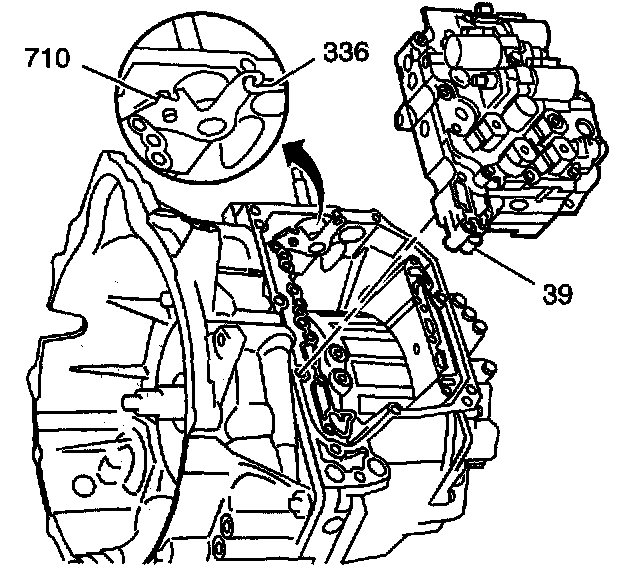 710
336
39