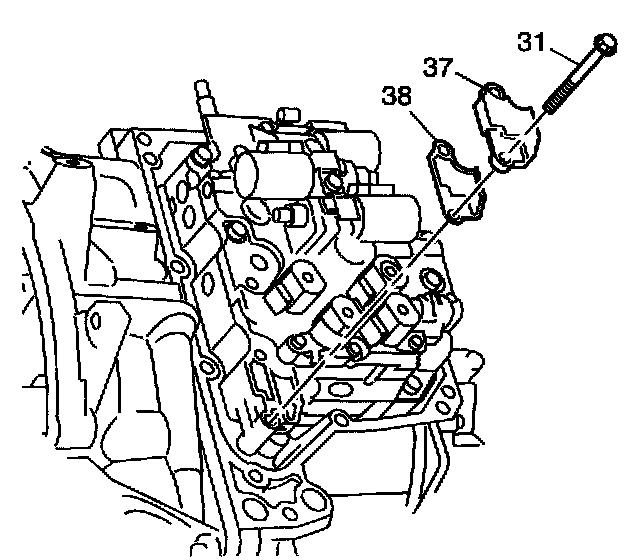 31
37
38