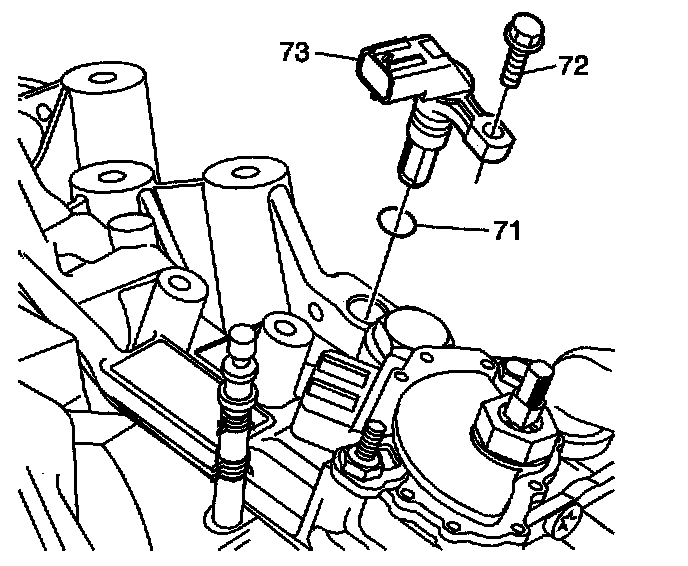 73
72
71