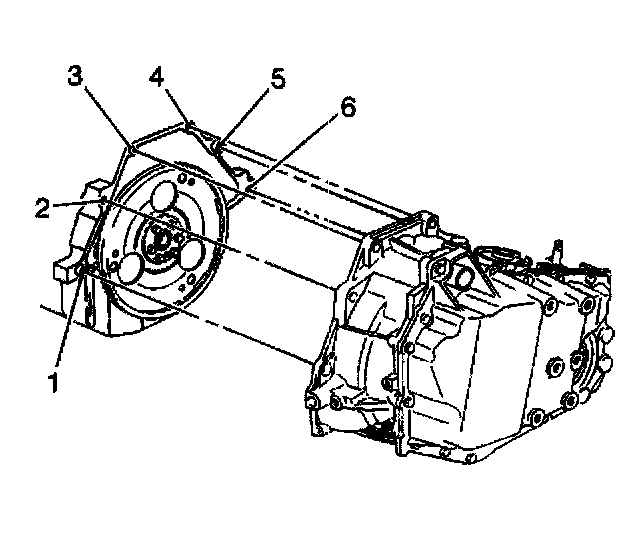 3
4
5
6
2
1