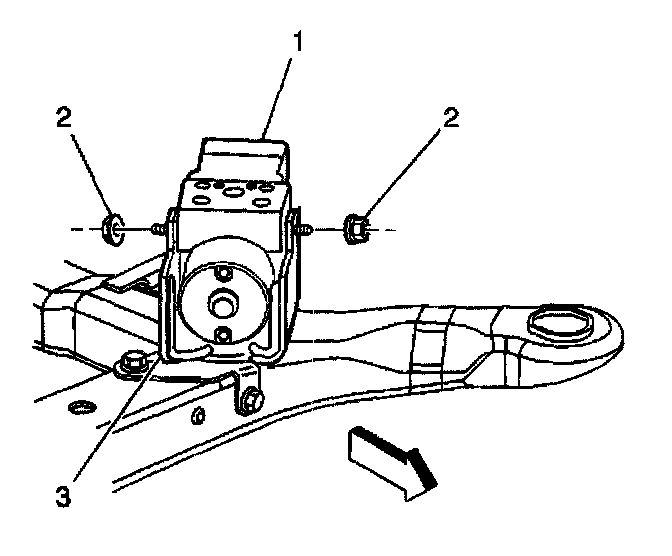 1
2
2
3