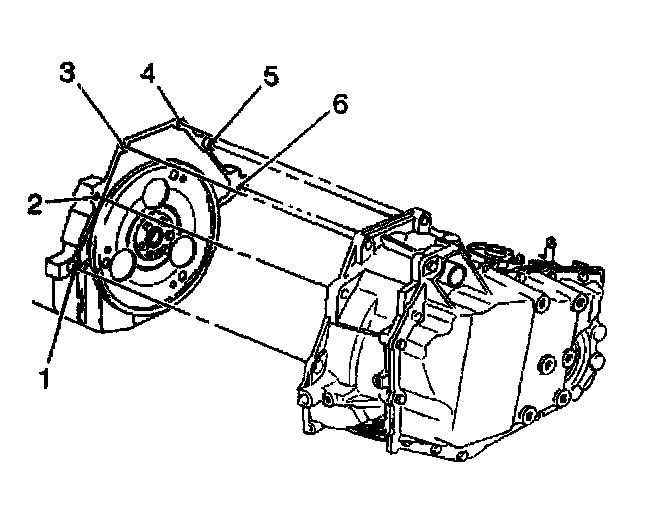 3
4
5
6
2
1