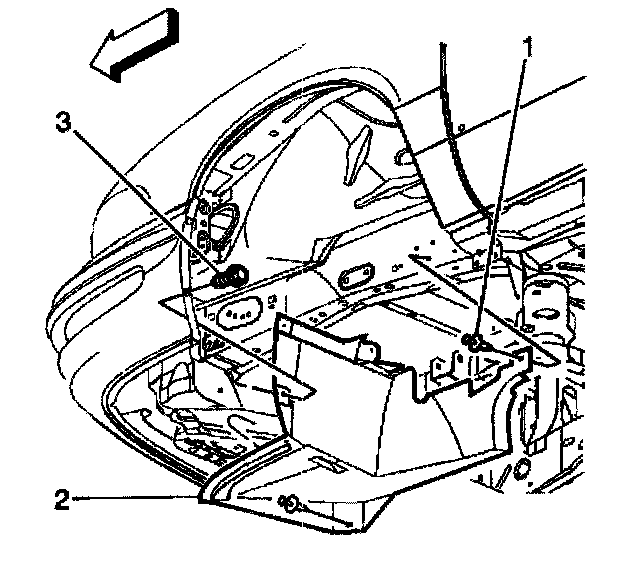 1
3
2