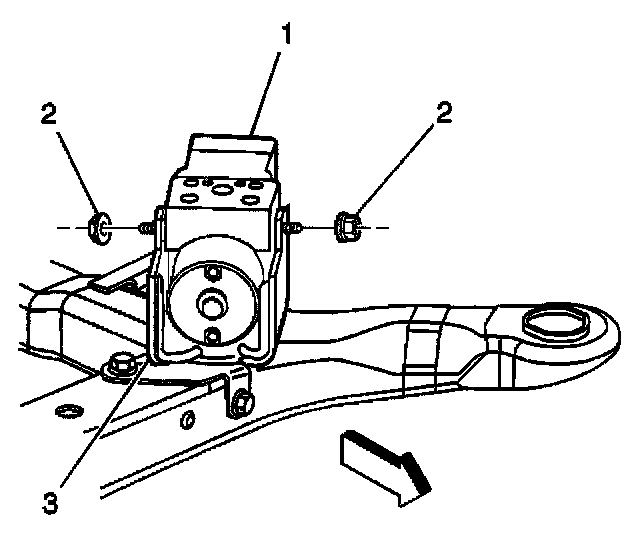 1
2
2
3