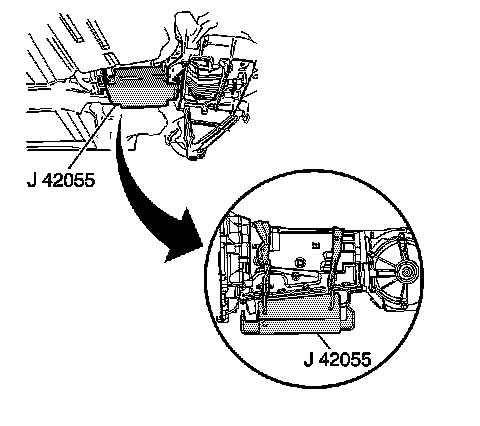 J 42055

J 42055