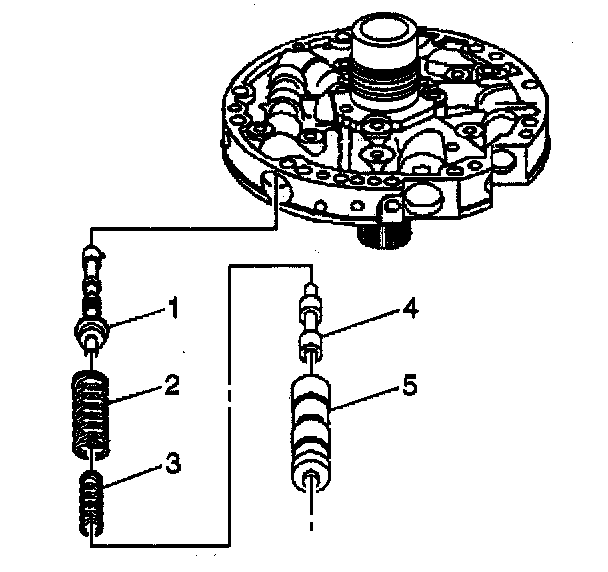 1
2
3
4
5