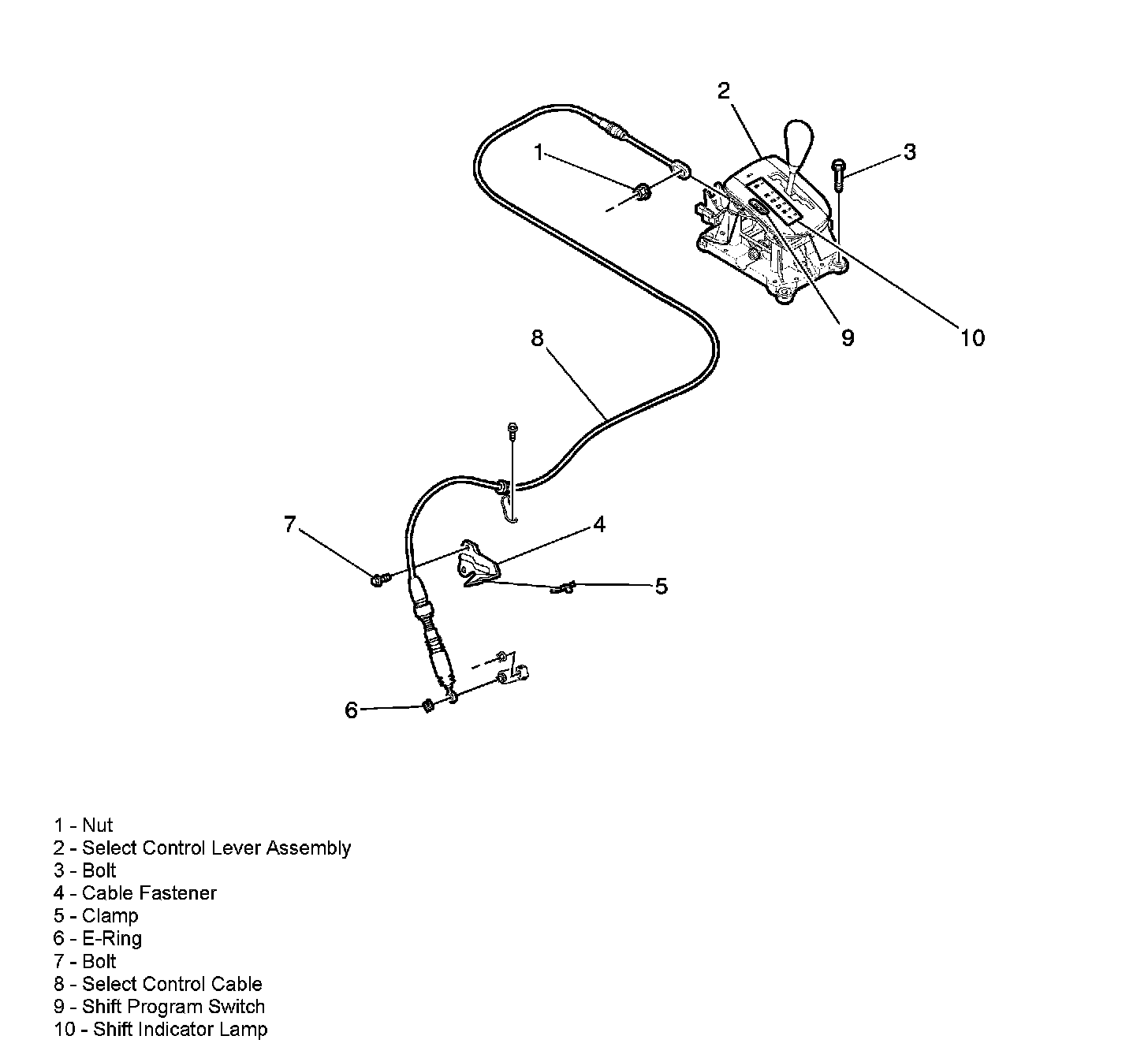 2
1
3
9
10
8
7
4
5
6

1 - Nut
2 - Select Control Lever Assembly
3 - Bolt
4 - Cable Fastener
5 - Clamp
6 - E-Ring
7 - Bolt
8 - Select Control Cable
9 - Shift Program Switch
10 - Shift Indicator Lamp