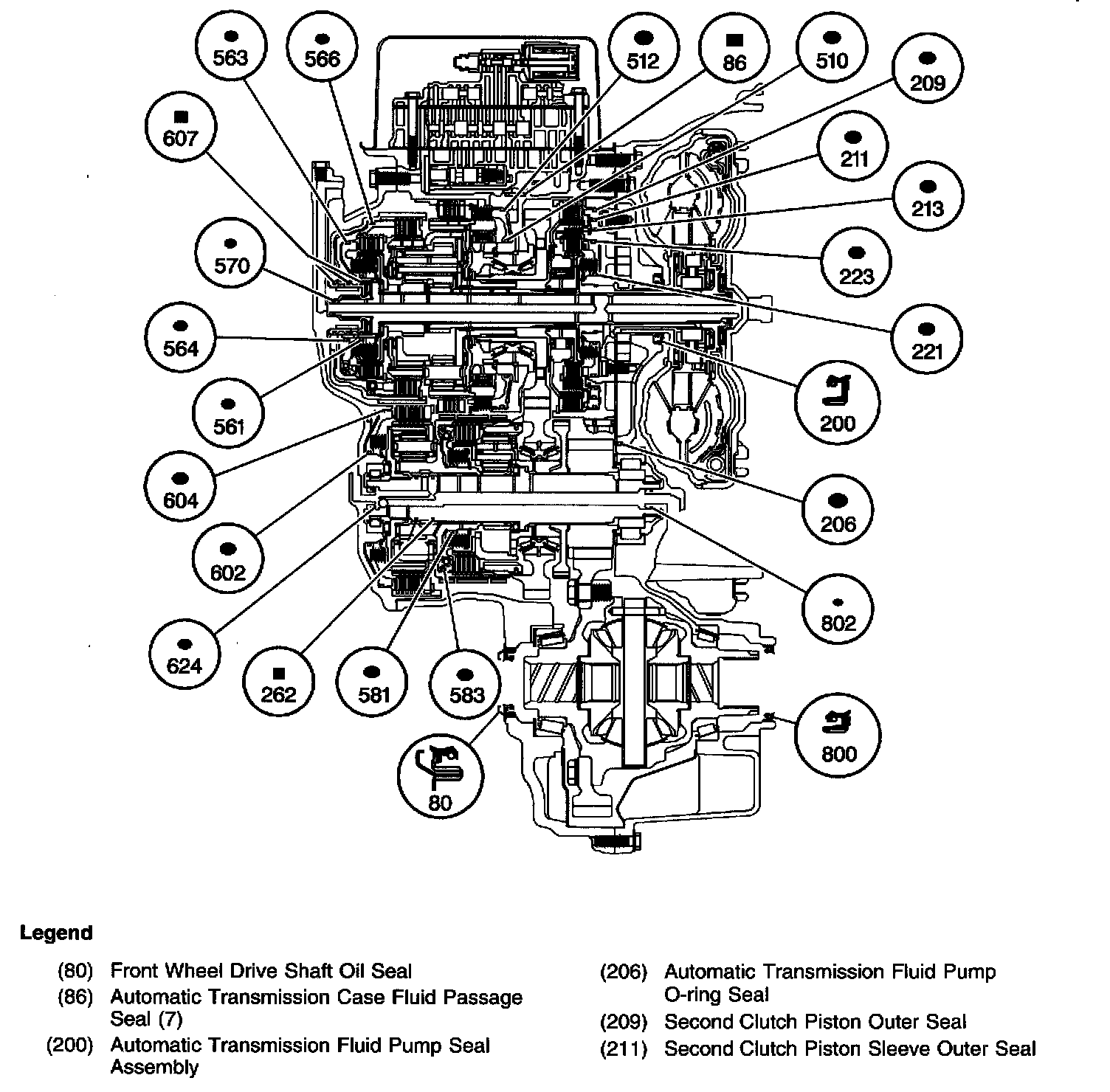 563
566
512
86
510
209
607
211
213
570
223
564
221
561
200
604
206
602
802
624
262
581
583
800
80

Legend

(80) Front Wheel Drive Shaft Oil Seal
(86) Automatic Transmission Case Fluid Passage Seal (7)
(200) Automatic Transmission Fluid Pump Seal Assembly

(206) Automatic Transmission Fluid Pump O-ring Seal
(209) Second Clutch Piston Outer Seal
(211) Second Clutch Piston Sleeve Outer Seal