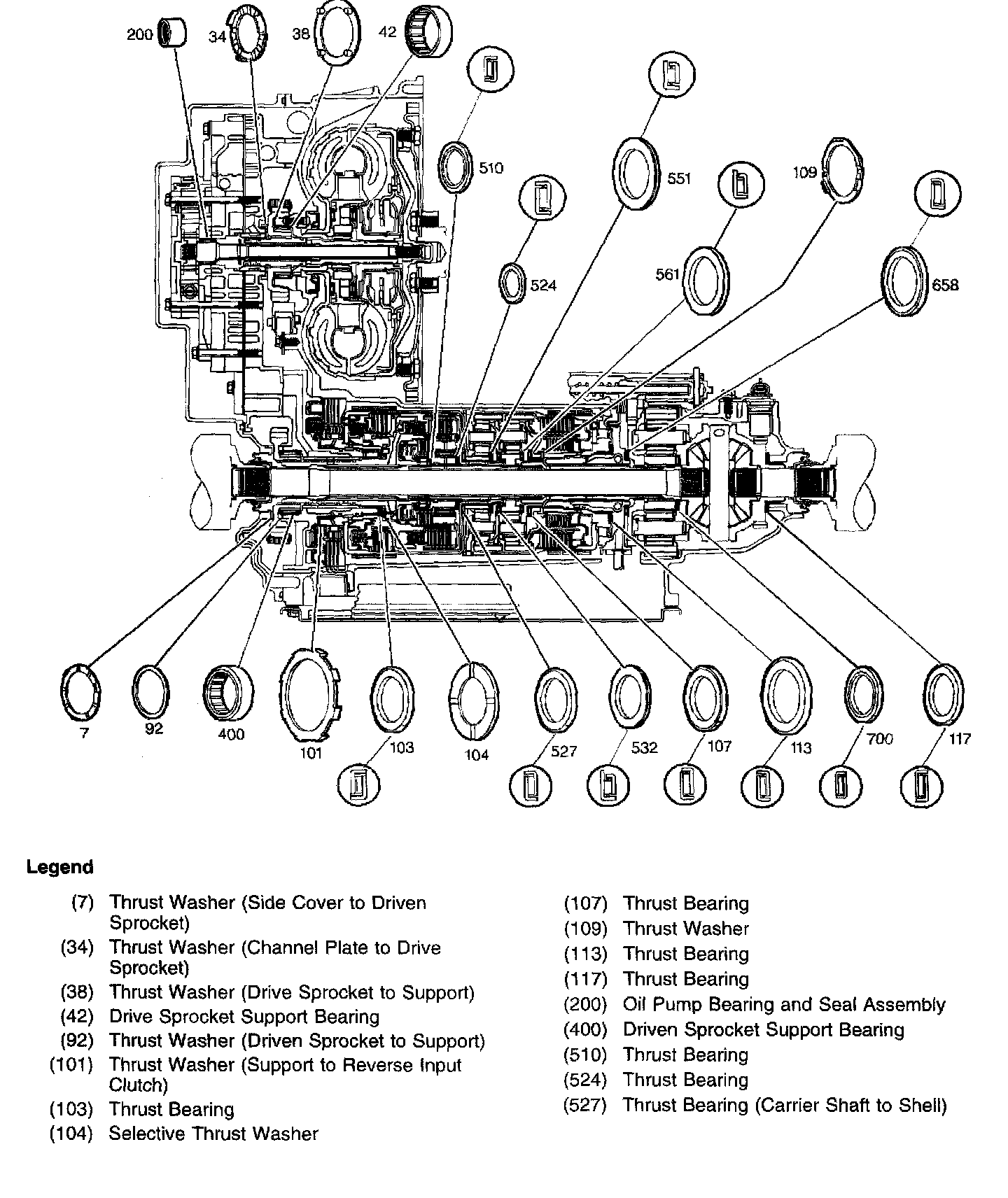 200 34 38 42

510

551

109

524

561

658

7 92 400 101 103 104 527 532 107 113 700 117

Legend

(7) Thrust Washer (Side Cover to Driven Sprocket)
(34) Thrust Washer (Channel Plate to Drive Sprocket)
(38) Thrust Washer (Drive Sprocket to Support)
(42) Drive Sprocket Support Bearing
(92) Thrust Washer (Driven Sprocket to Support)
(101) Thrust Washer (Support to Reverse Input Clutch)
(103) Thrust Bearing
(104) Selective Thrust Washer

(107) Thrust Bearing
(109) Thrust Washer
(113) Thrust Bearing
(117) Thrust Bearing
(200) Oil Pump Bearing and Seal Assembly
(400) Driven Sprocket Support Bearing
(510) Thrust Bearing
(524) Thrust Bearing
(527) Thrust Bearing (Carrier Shaft to Shell)