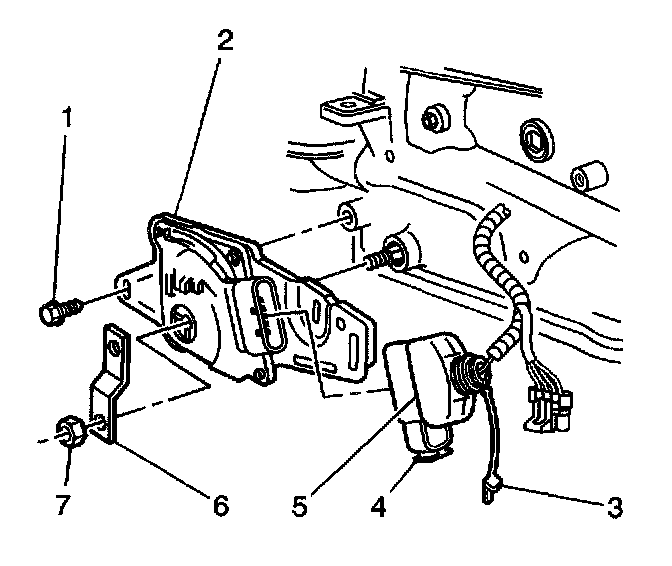 2
1
7
6
5
4
3