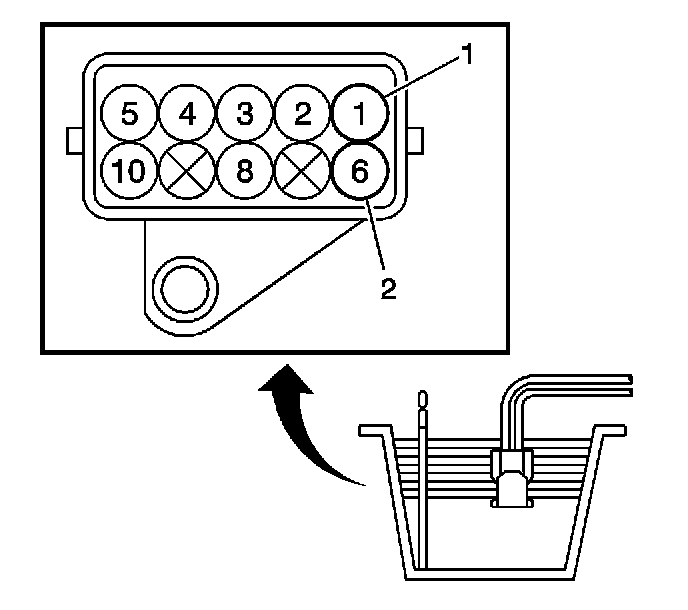 1
5 4 3 2 1
10 8 6
2