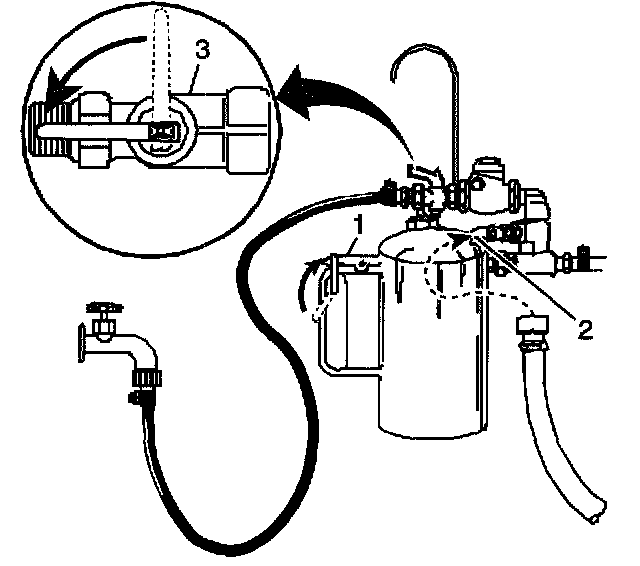 3
1
2