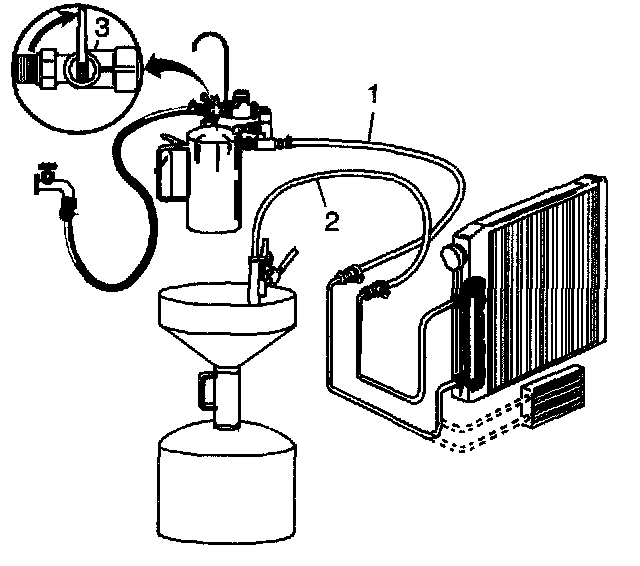 3
1
2