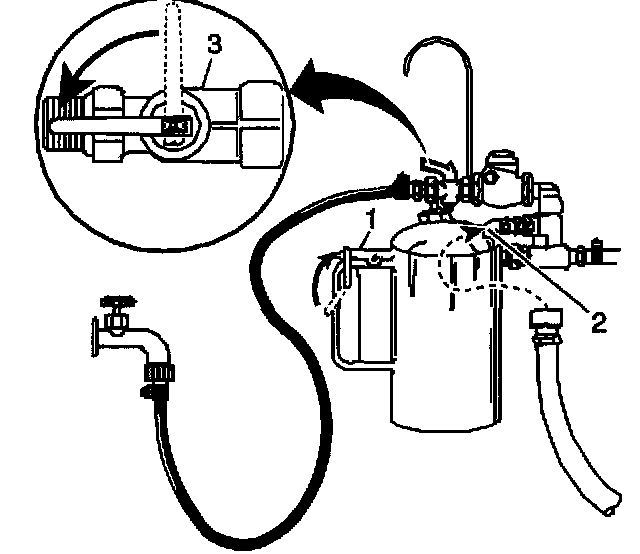 3
1
2