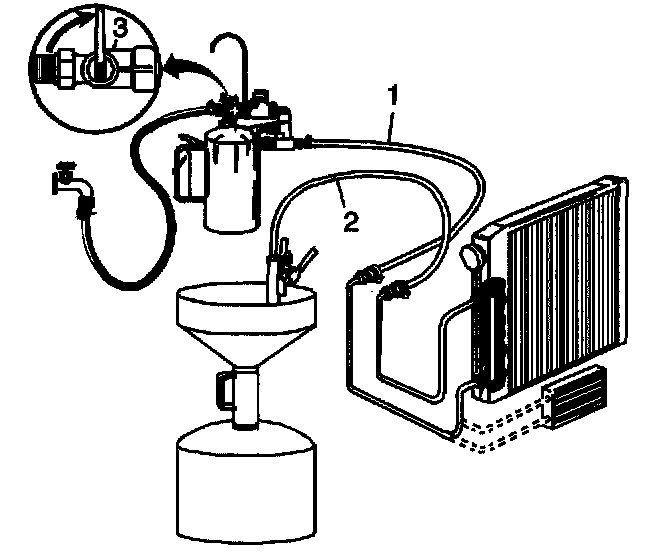 3
1
2