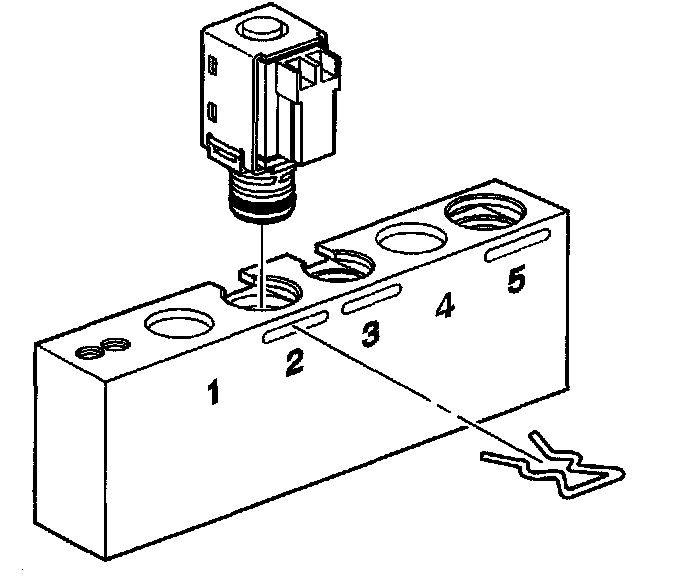 1
2
3
4
5