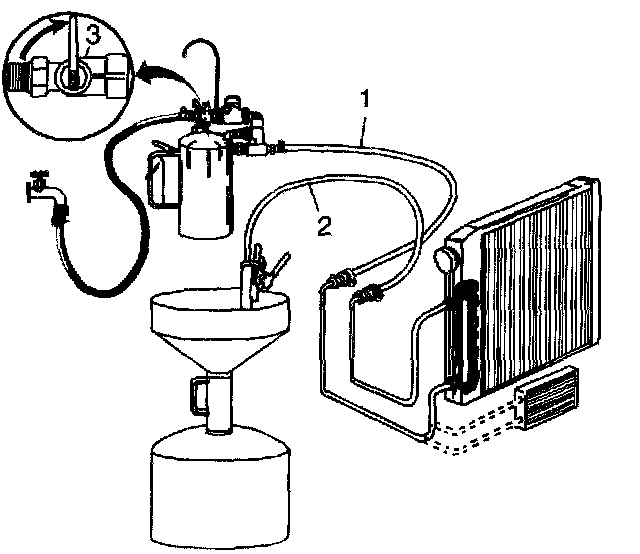 3
1
2