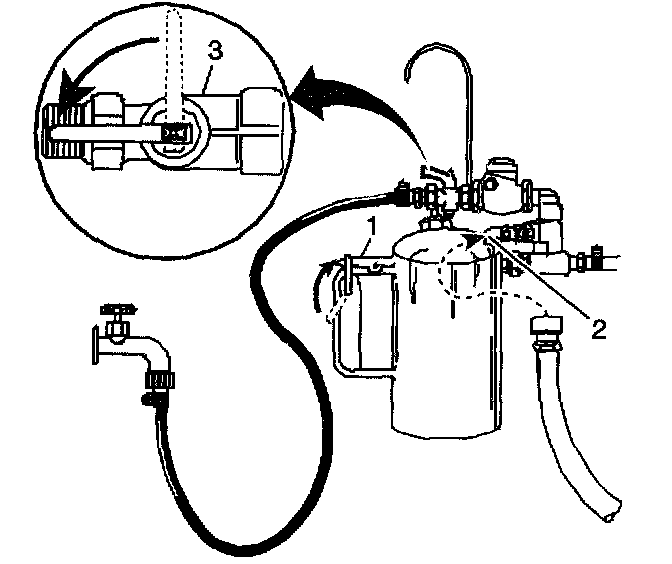 3
1
2