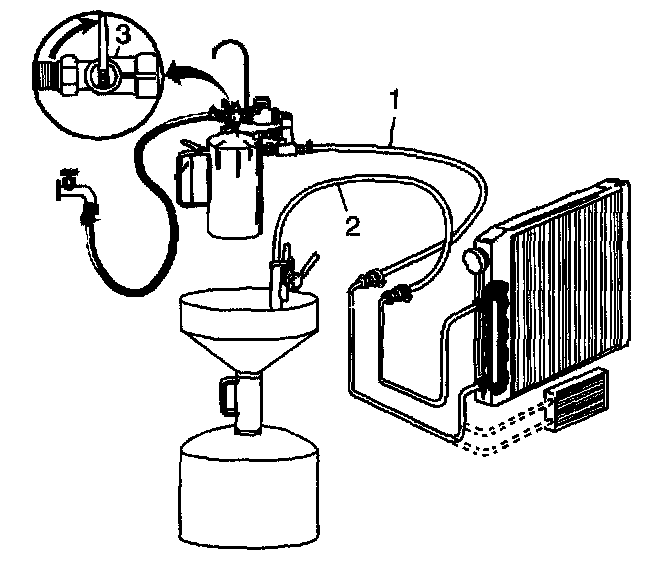 3
1
2