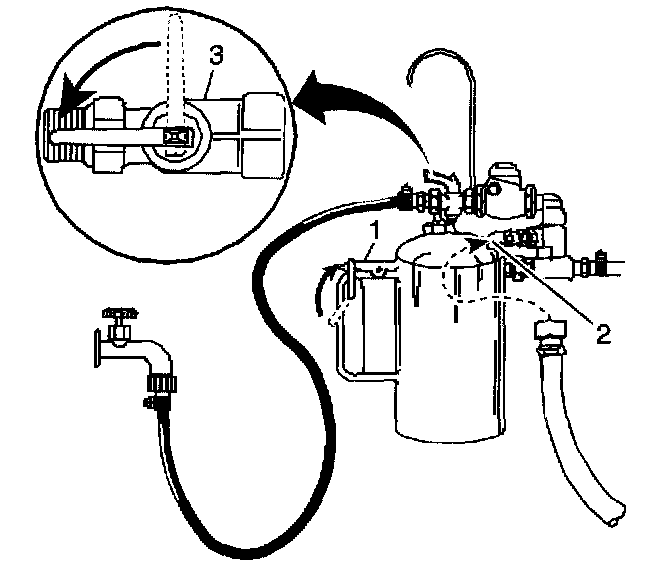 3
1
2