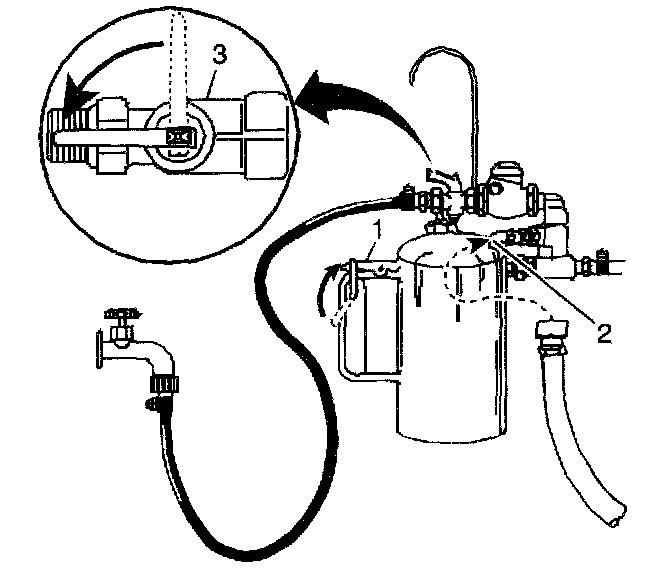 3
1
2