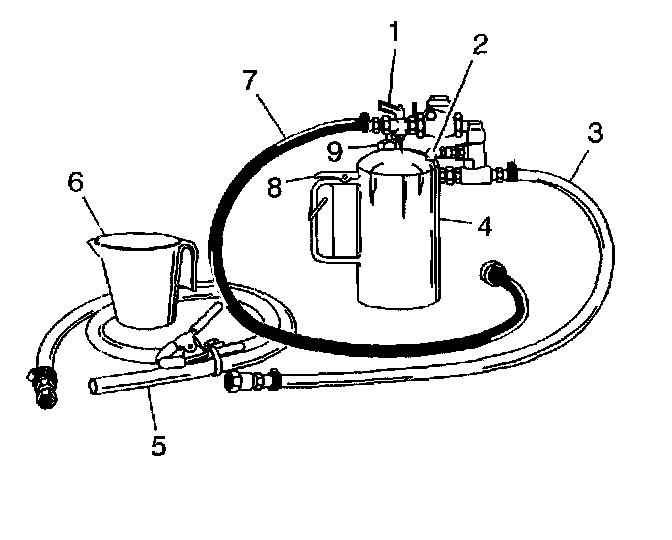 1
2
7
3
9
8
6
4
5