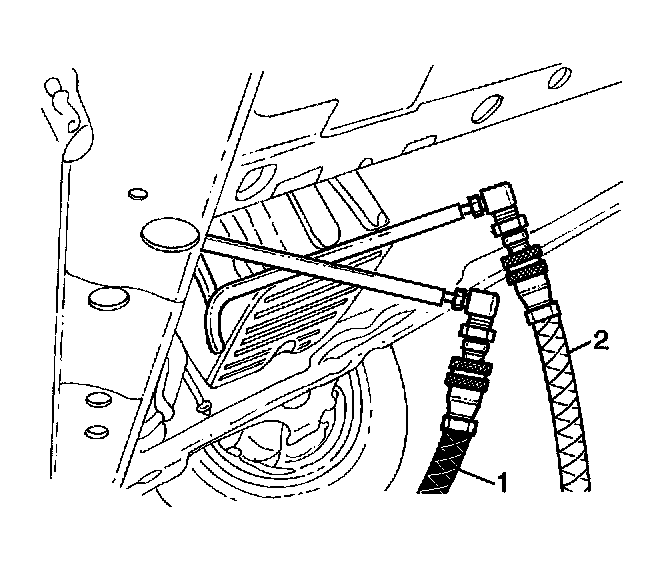 2
1