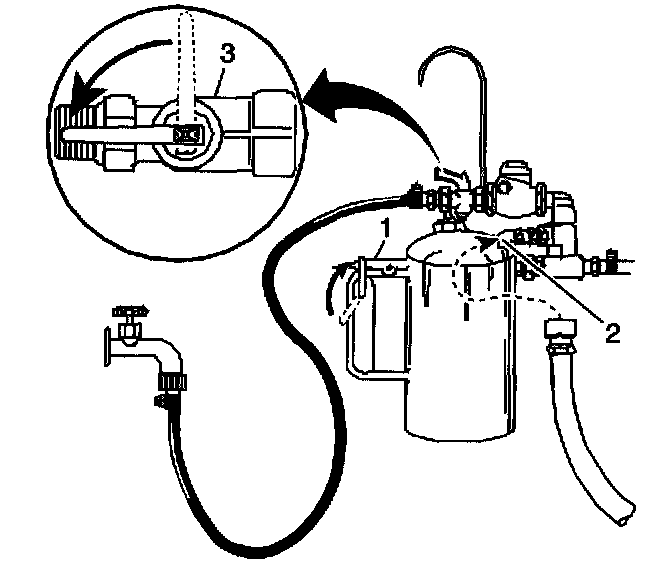 3
1
2