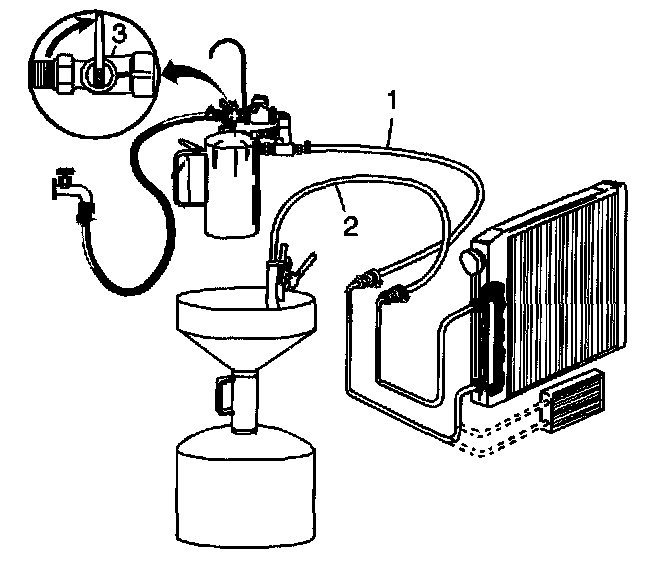 3
1
2