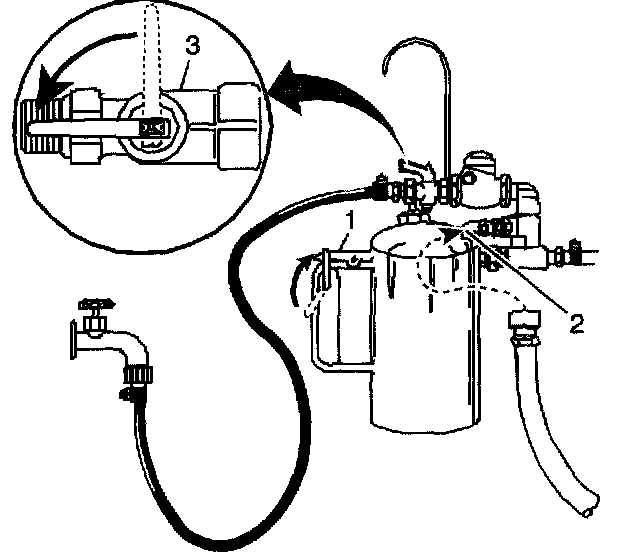 3
1
2