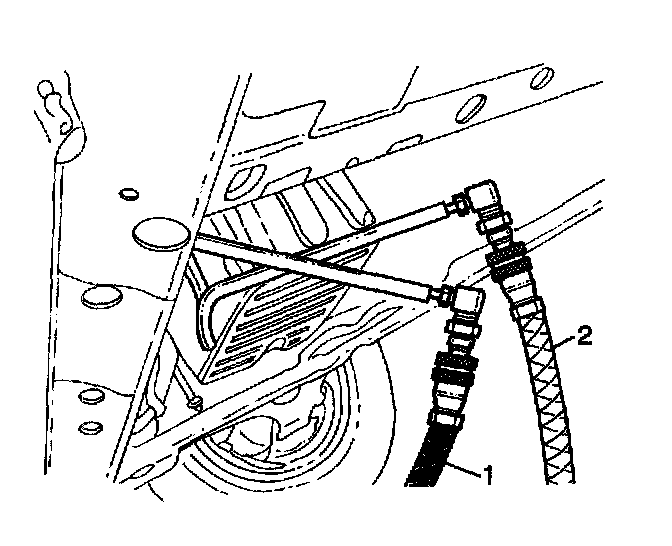 2
1