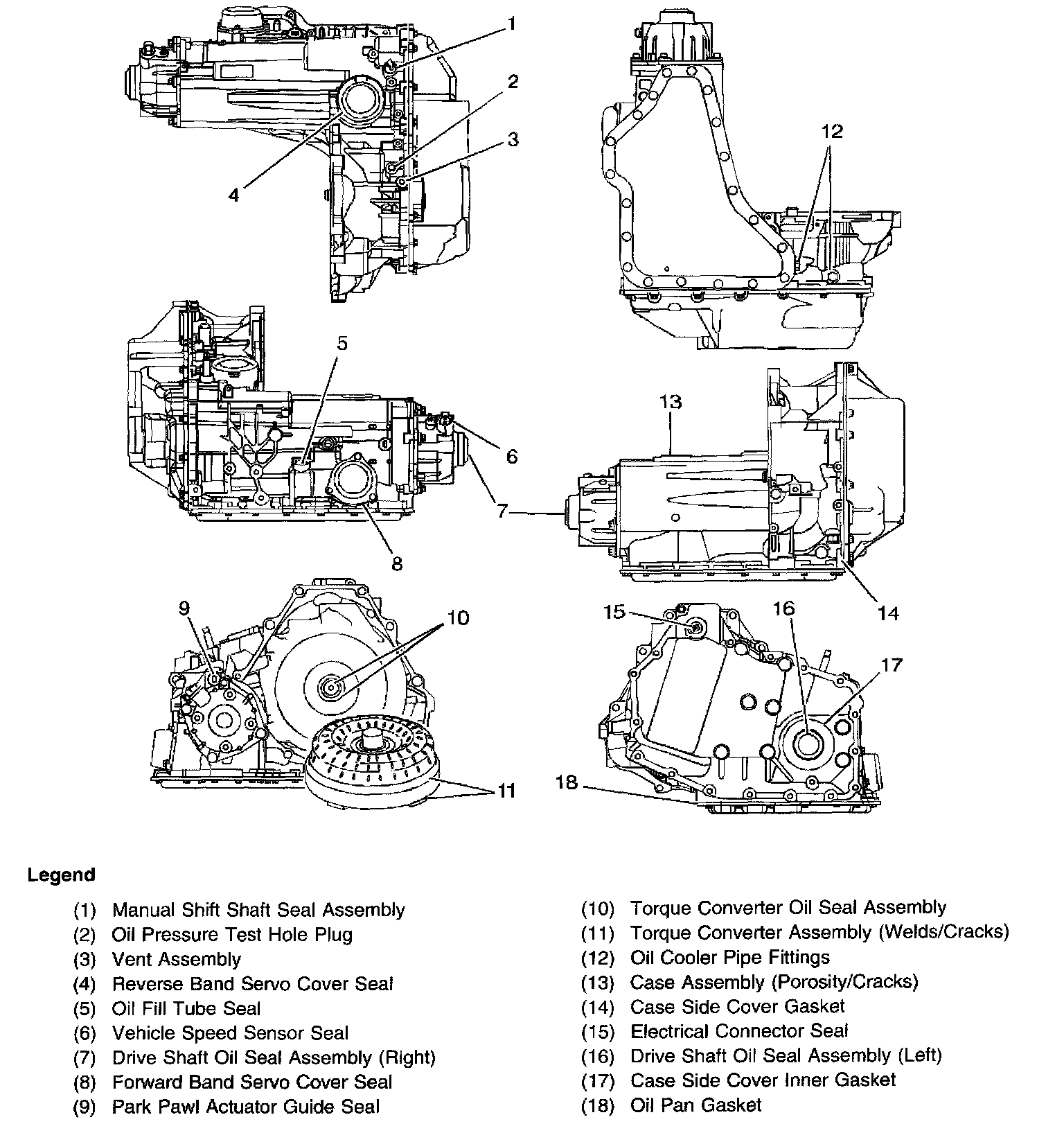 1
2
3
4
12
5
6
7
8
13
14
9
10
11
15
16
17
18

Legend

(1) Manual Shift Shaft Seal Assembly
(2) Oil Pressure Test Hole Plug
(3) Vent Assembly
(4) Reverse Band Servo Cover Seal
(5) Oil Fill Tube Seal
(6) Vehicle Speed Sensor Seal
(7) Drive Shaft Oil Seal Assembly (Right)
(8) Forward Band Servo Cover Seal
(9) Park Pawl Actuator Guide Seal

(10) Torque Converter Oil Seal Assembly
(11) Torque Converter Assembly (Welds/Cracks)
(12) Oil Cooler Pipe Fittings
(13) Case Assembly (Porosity/Cracks)
(14) Case Side Cover Gasket
(15) Electrical Connector Seal
(16) Drive Shaft Oil Seal Assembly (Left)
(17) Case Side Cover Inner Gasket
(18) Oil Pan Gasket