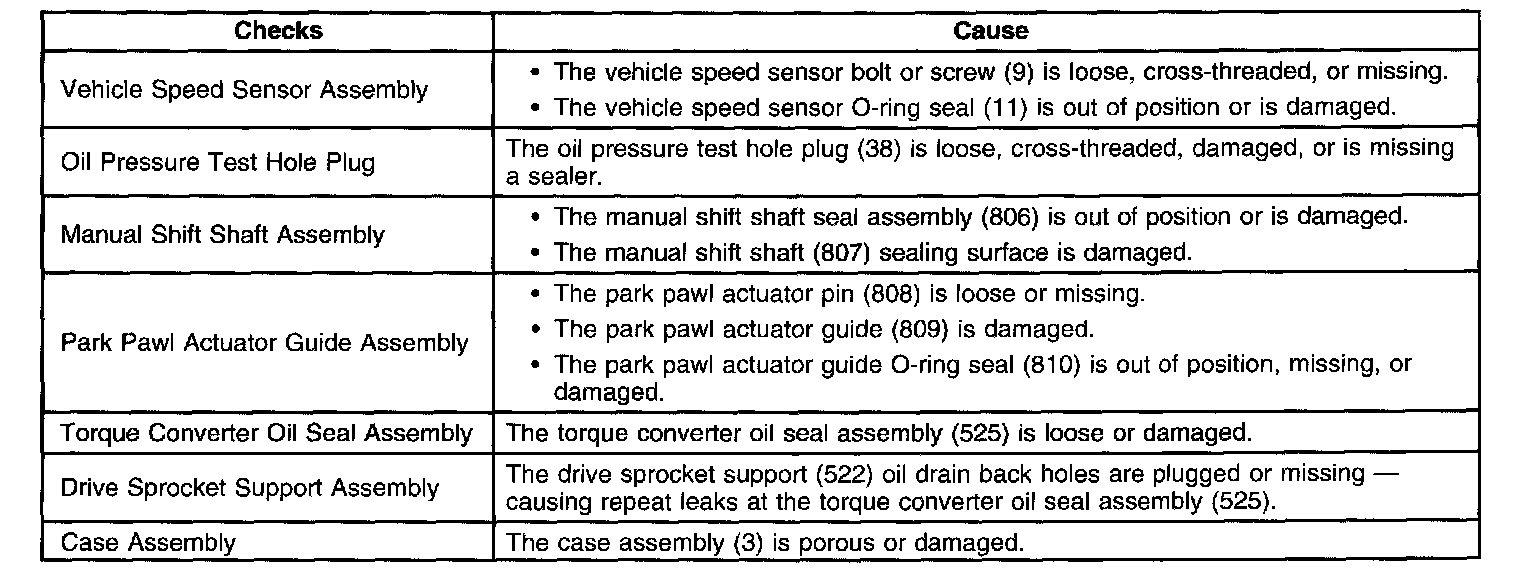 | Checks | Cause |
|---|---|
| Vehicle Speed Sensor Assembly | • The vehicle speed sensor bolt or screw (9) is loose, cross-threaded, or missing. • The vehicle speed sensor O-ring seal (11) is out of position or is damaged. |
| Oil Pressure Test Hole Plug | The oil pressure test hole plug (38) is loose, cross-threaded, damaged, or is missing a sealer. |
| Manual Shift Shaft Assembly | • The manual shift shaft seal assembly (806) is out of position or is damaged. • The manual shift shaft (807) sealing surface is damaged. |
| Park Pawl Actuator Guide Assembly | • The park pawl actuator pin (808) is loose or missing. • The park pawl actuator guide (809) is damaged. • The park pawl actuator guide O-ring seal (810) is out of position, missing, or damaged. |
| Torque Converter Oil Seal Assembly | The torque converter oil seal assembly (525) is loose or damaged. |
| Drive Sprocket Support Assembly | The drive sprocket support (522) oil drain back holes are plugged or missing — causing repeat leaks at the torque converter oil seal assembly (525). |
| Case Assembly | The case assembly (3) is porous or damaged. |