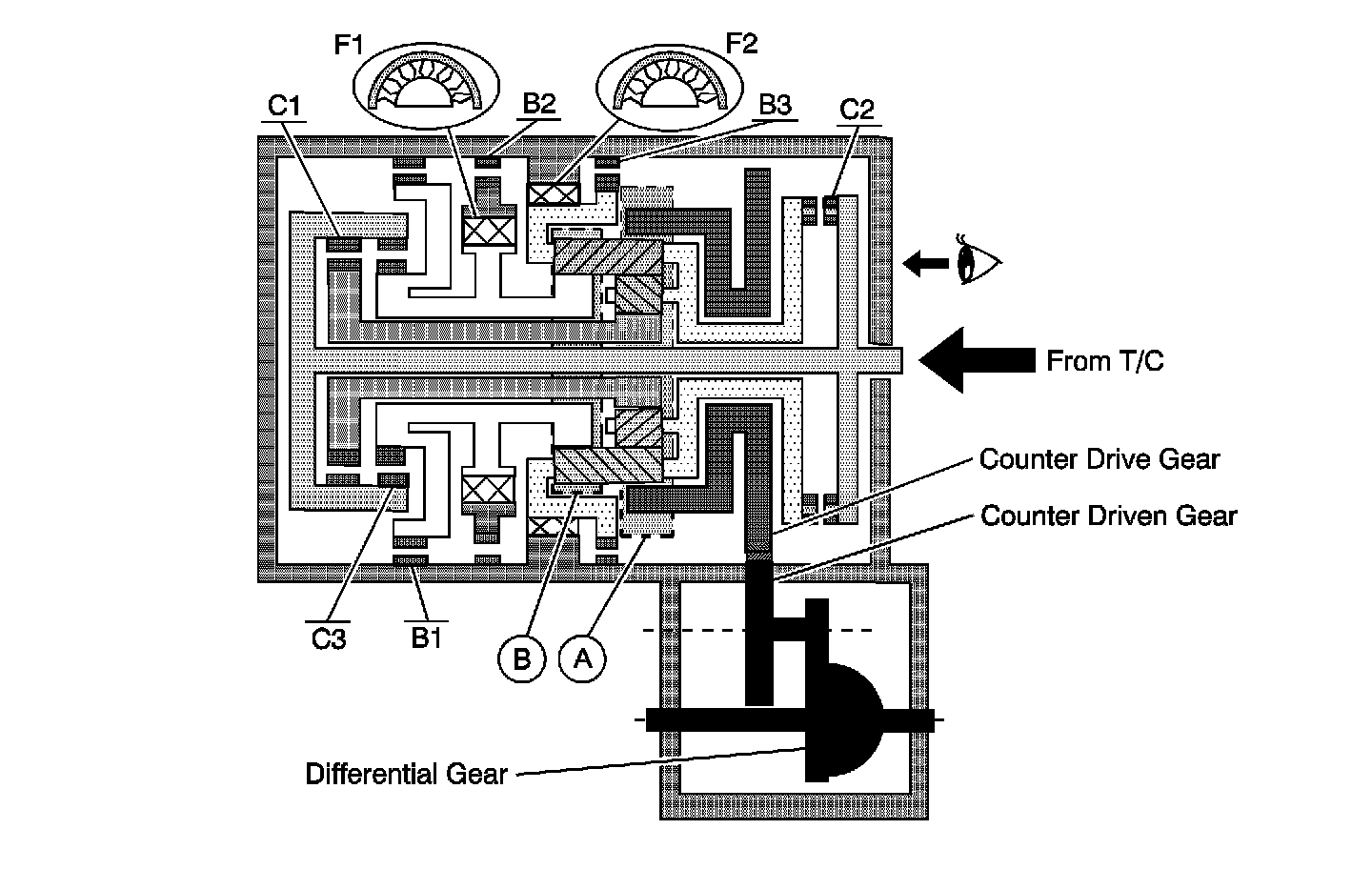 F1
F2
C1
B2
B3
C2
From T/C
Counter Drive Gear
Counter Driven Gear
C3
B1
B
A
Differential Gear