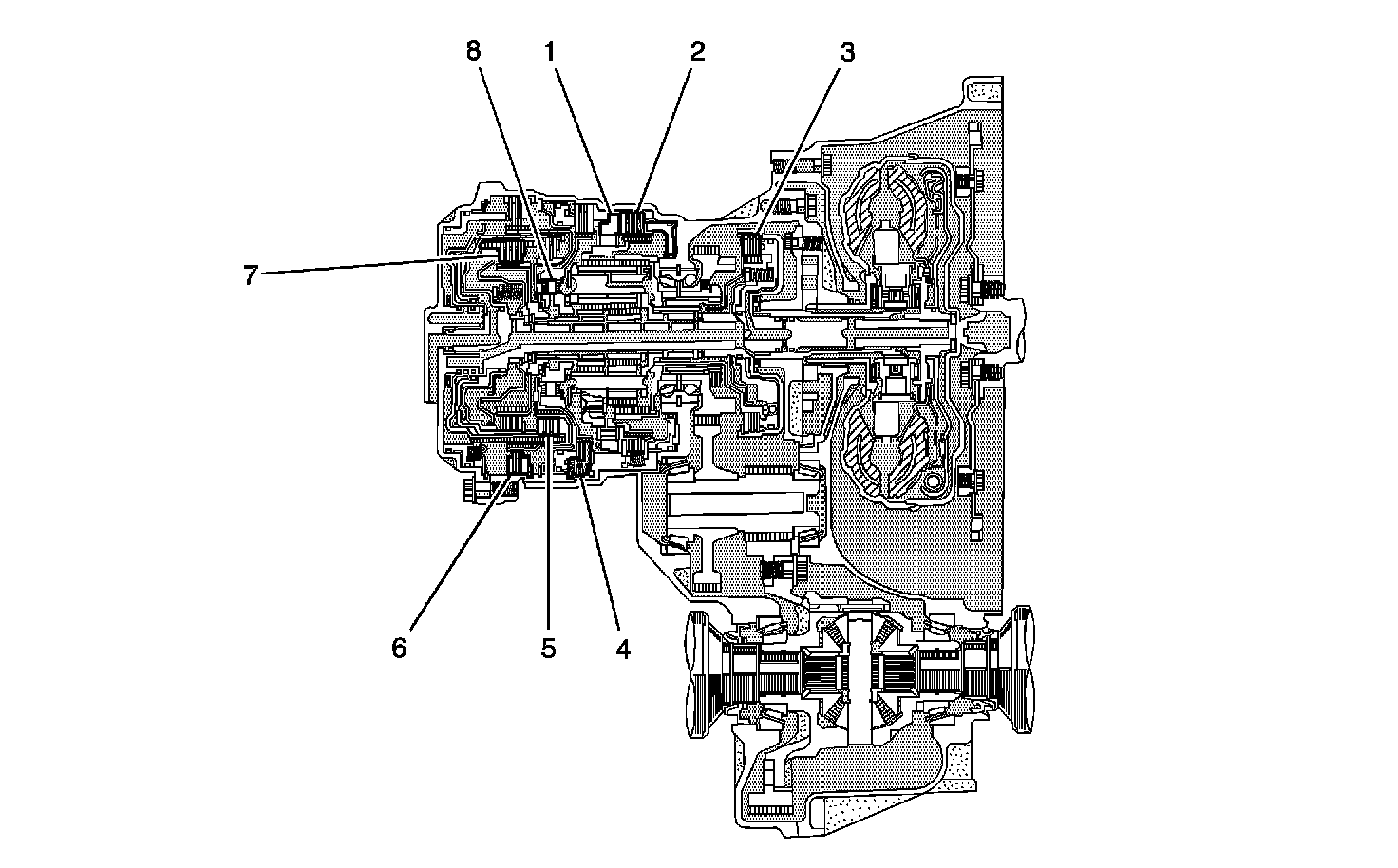 8
1
2
3
7
6
5
4